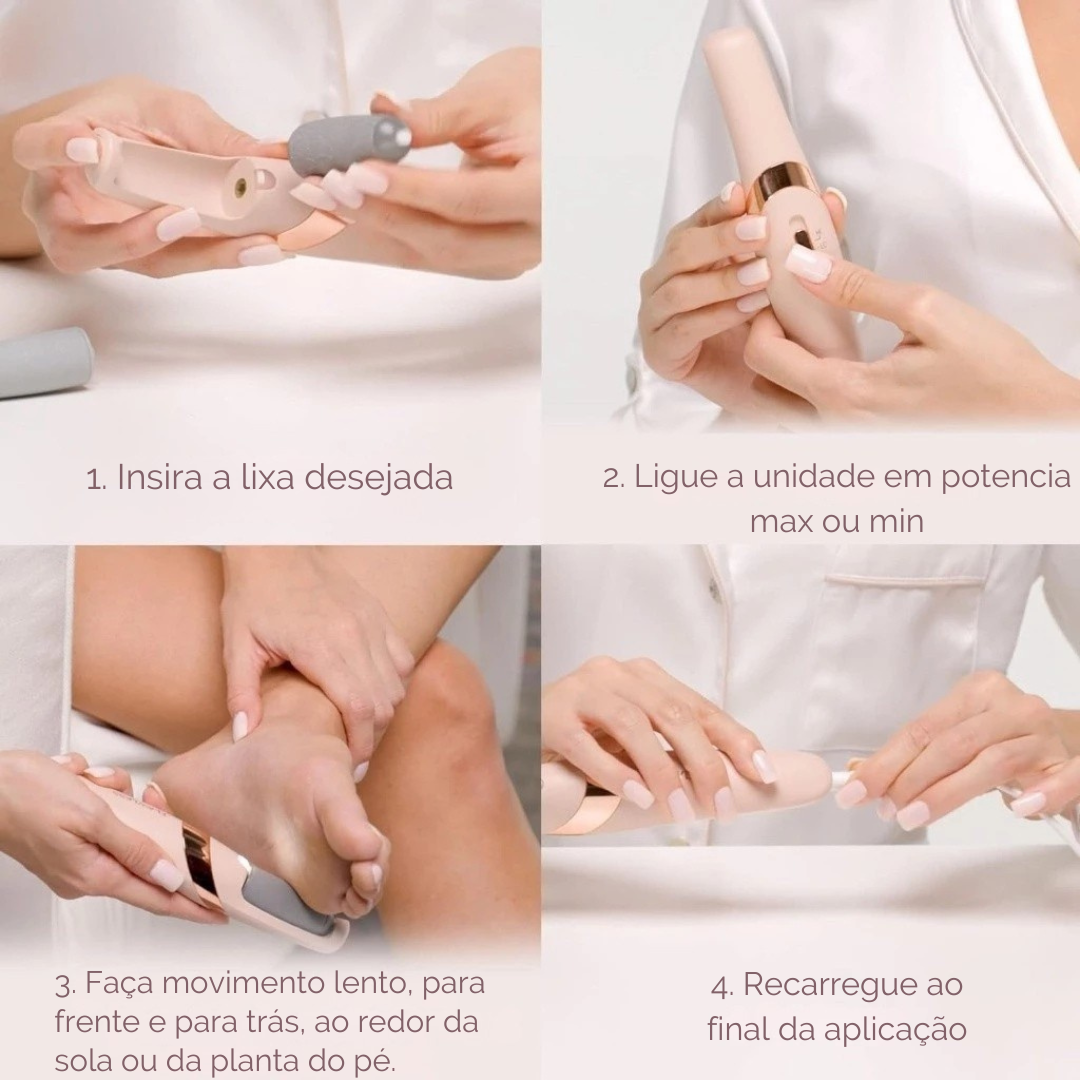 1. Insira a lixa desejada

2. Ligue a unidade em potencia max ou min

3. Faça movimento lento, para frente e para trás, ao redor da sola ou da planta do pé.

4. Recarregue ao final da aplicação