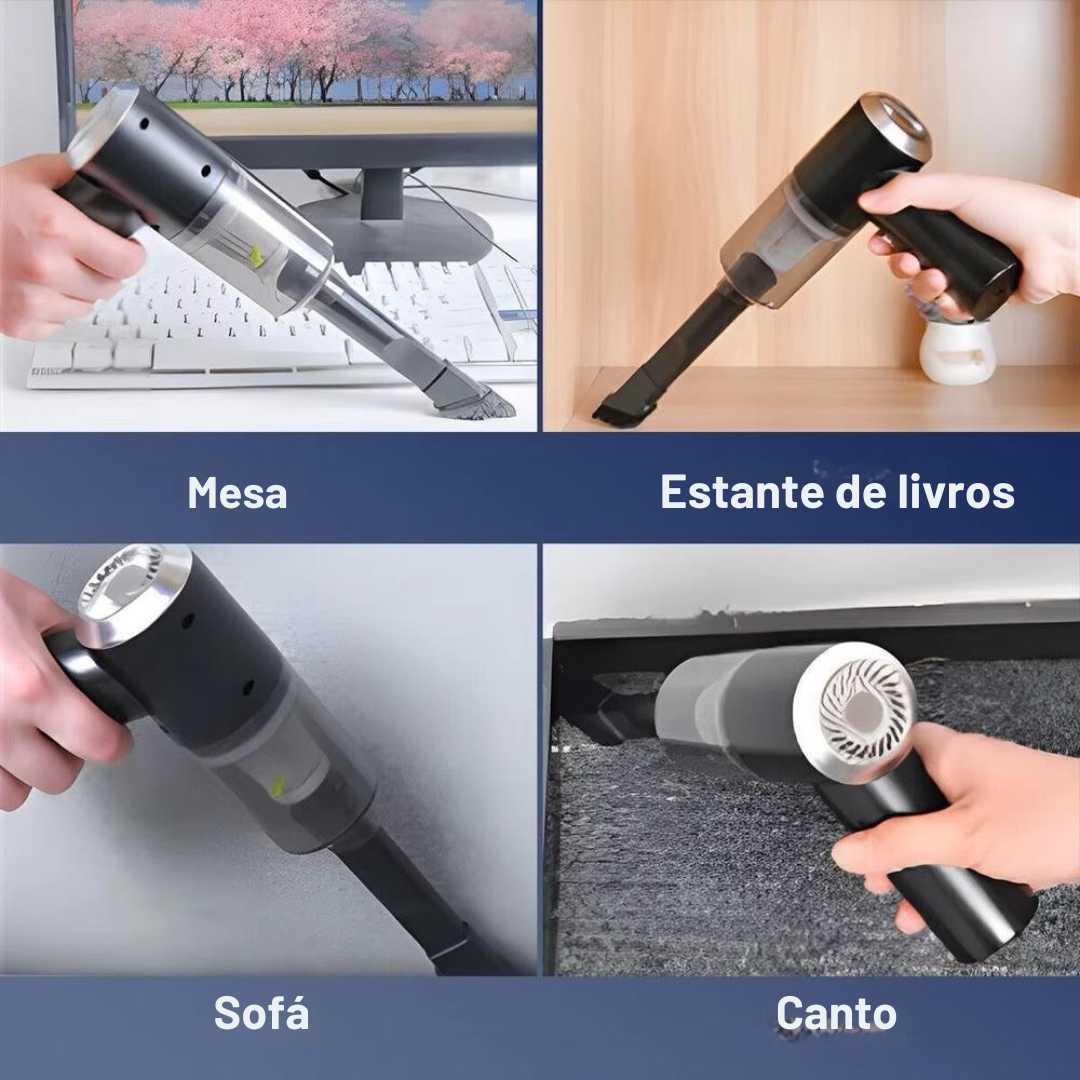 Mesa

Estante de livros

Sofá

Canto