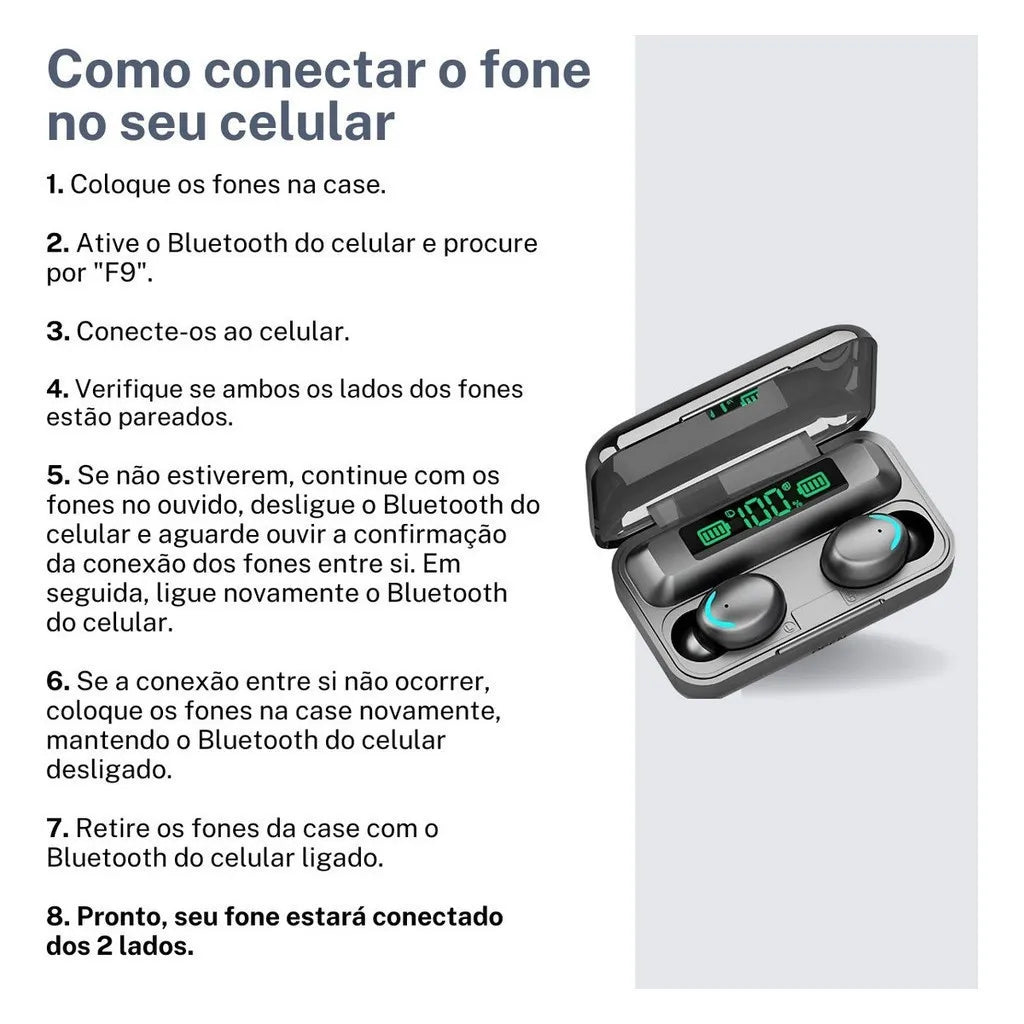 Como conectar o fone no seu celular

1. Coloque os fones na case.

2. Ative o Bluetooth do celular e procure por "F9".

3. Conecte-os ao celular.

4. Verifique se ambos os lados dos fones estão pareados.

5. Se não estiverem, continue com os fones no ouvido, desligue o Bluetooth do celular e aguarde ouvir a confirmação da conexão dos fones entre si. Em seguida, ligue novamente o Bluetooth do celular.

6. Se a conexão entre si não ocorrer, coloque os fones na case novamente, mantendo o Bluetooth do celular desligado.

7. Retire os fones da case com o Bluetooth do celular ligado.

8. Pronto, seu fone estará conectado dos 2 lados.

100%