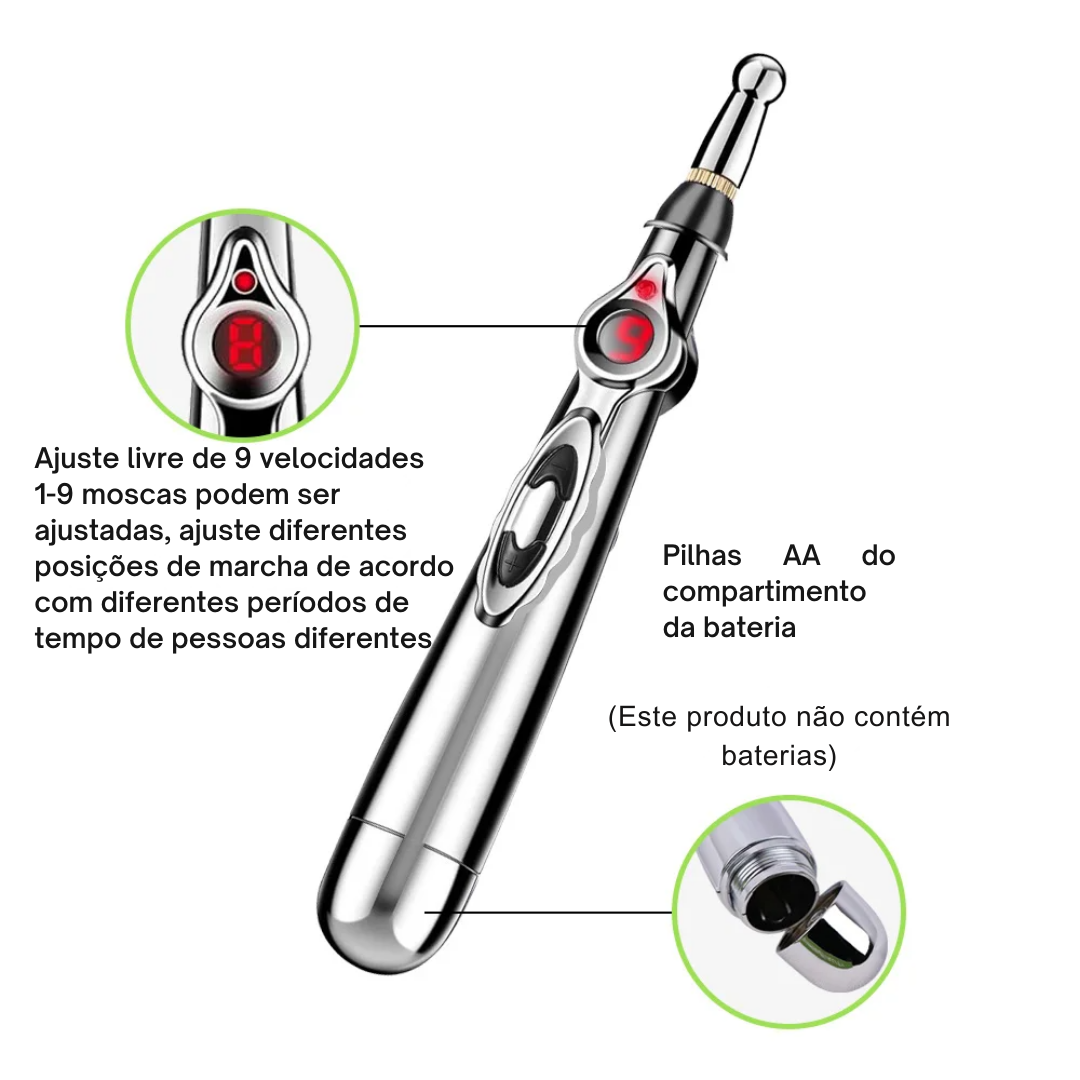 8

9

Ajuste livre de 9 velocidades 1-9 moscas podem ser ajustadas, ajuste diferentes posições de marcha de acordo com diferentes períodos de tempo de pessoas diferentes

Pilhas AA do compartimento da bateria

(Este produto não contém baterias)